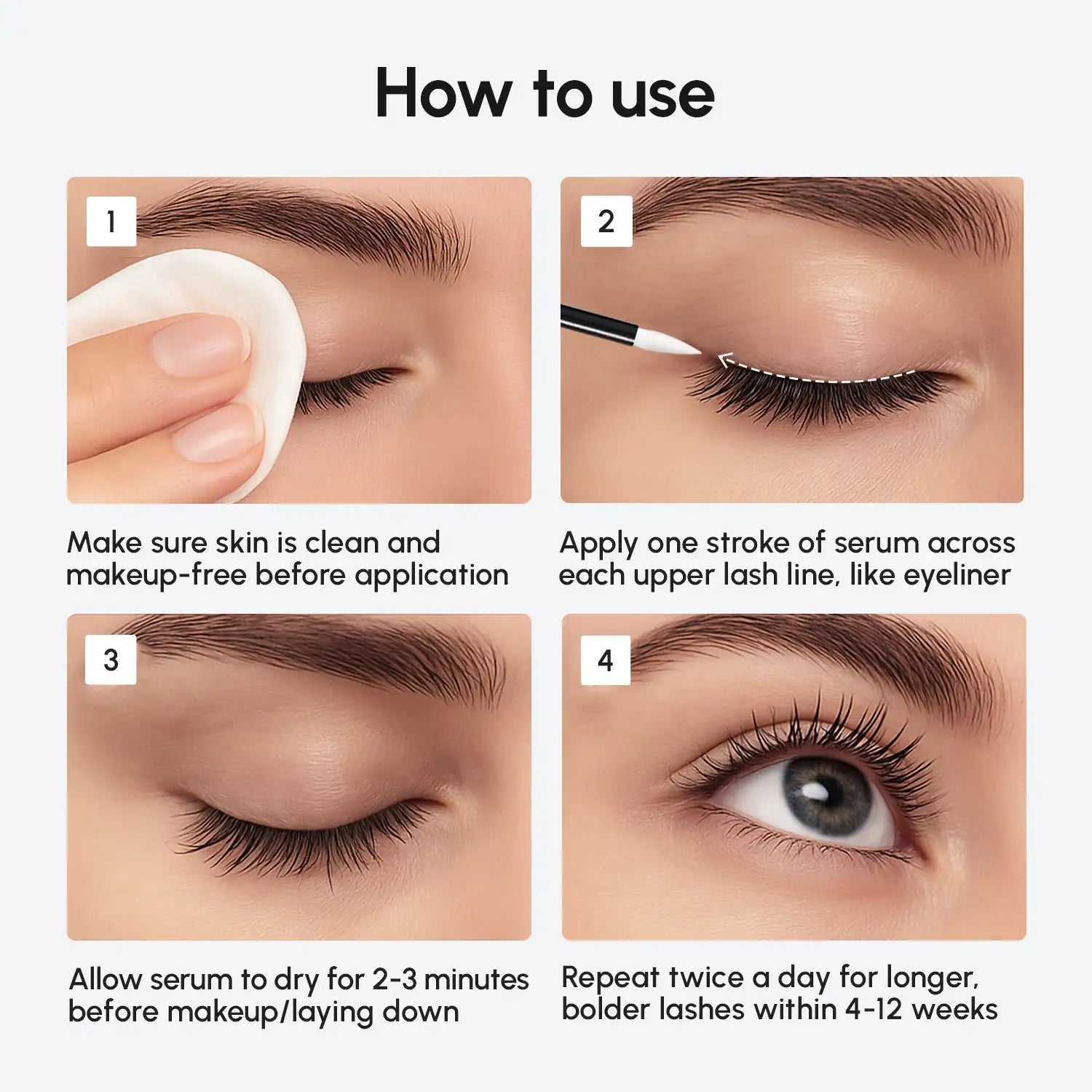 How to use

1

Make sure skin is clean and makeup-free before application

2

Apply one stroke of serum across each upper lash line, like eyeliner

3

Allow serum to dry for 2-3 minutes before makeup/laying down

4

Repeat twice a day for longer, bolder lashes within 4-12 weeks